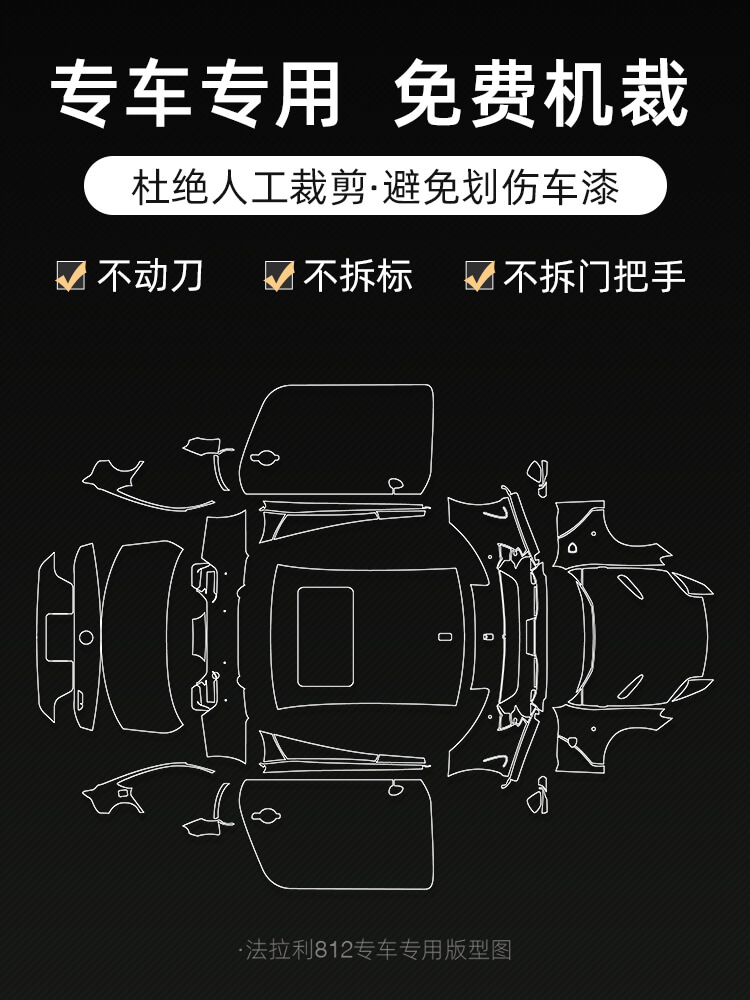 专车专用 免费机裁

杜绝人工裁剪·避免划伤车漆

不动刀 不拆标 不拆门把手

·法拉利812专车专用版型图